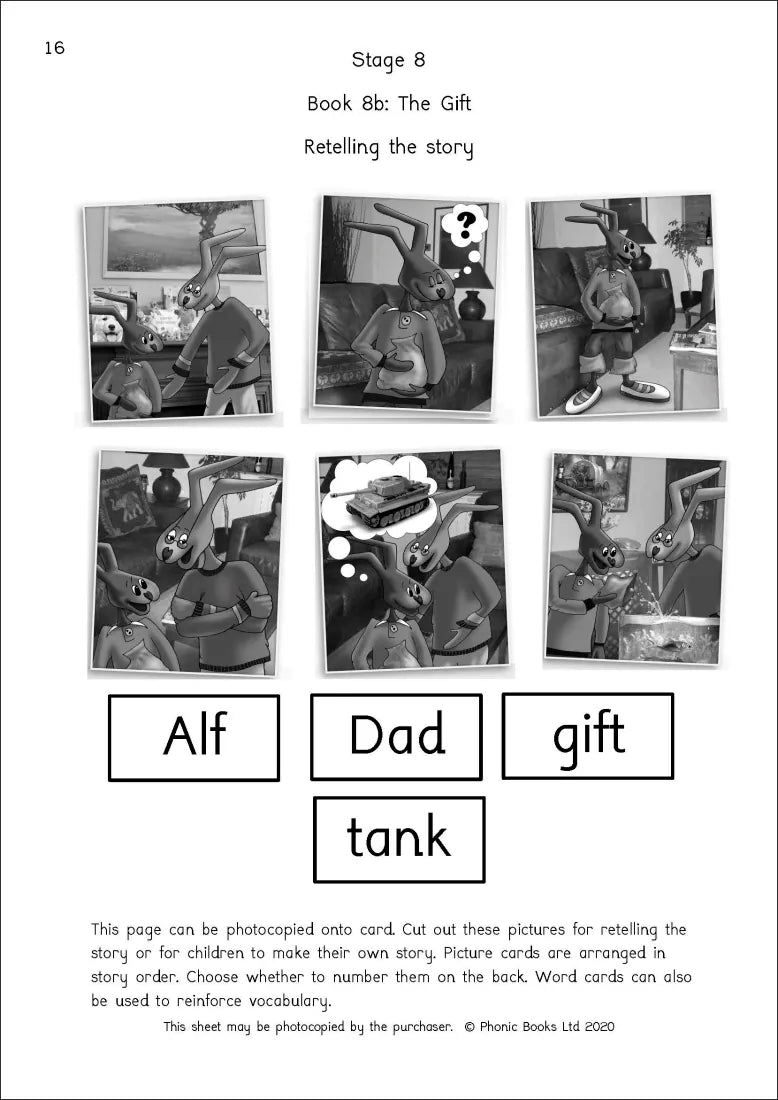 16

Stage 8

Book 8b: The Gift

Retelling the story

?

Alf

Dad

gift

tank

This page can be photocopied onto card. Cut out these pictures for retelling the story or for children to make their own story. Picture cards are arranged in story order. Choose whether to number them on the back. Word cards can also be used to reinforce vocabulary.

This sheet may be photocopied by the purchaser. © Phonic Books Ltd 2020