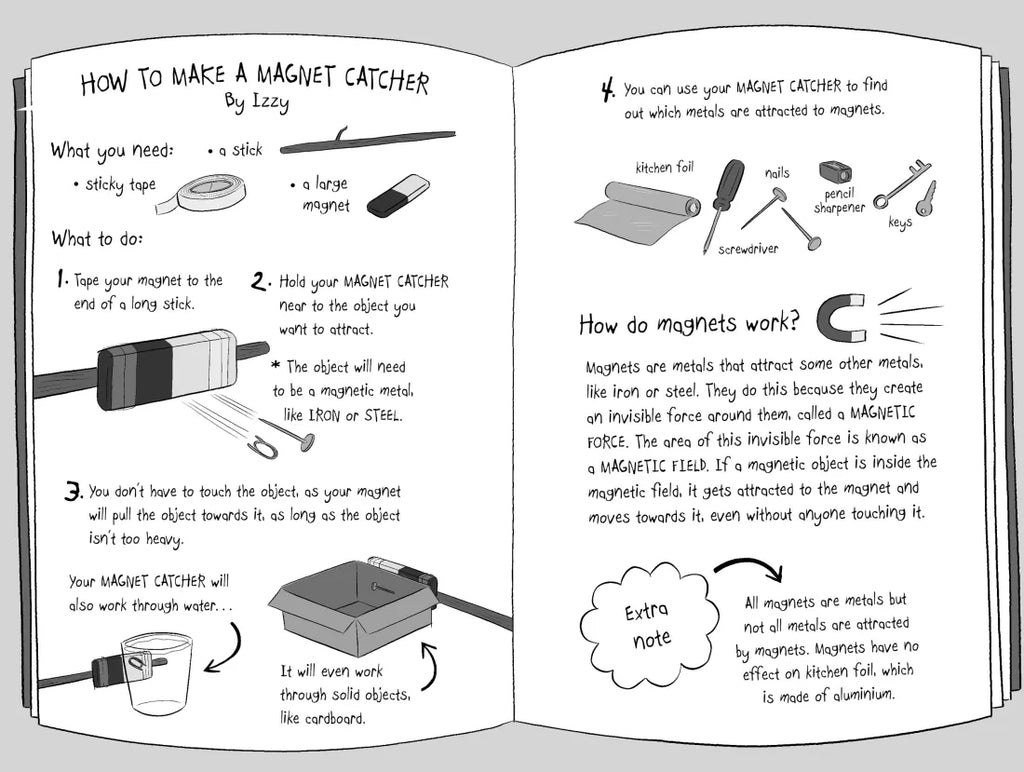 HOW TO MAKE A MAGNET CATCHER
By Izzy

What you need:
• a stick
• sticky tape
• a large magnet

What to do:

1. Tape your magnet to the end of a long stick.

2. Hold your MAGNET CATCHER near to the object you want to attract.

* The object will need to be a magnetic metal, like IRON or STEEL.

3. You don't have to touch the object, as your magnet will pull the object towards it, as long as the object isn't too heavy.

Your MAGNET CATCHER will also work through water...

It will even work through solid objects, like cardboard.

4. You can use your MAGNET CATCHER to find out which metals are attracted to magnets.

kitchen foil
screwdriver
nails
pencil sharpener
keys

How do magnets work?

Magnets are metals that attract some other metals, like iron or steel. They do this because they create an invisible force around them, called a MAGNETIC FORCE. The area of this invisible force is known as a MAGNETIC FIELD. If a magnetic object is inside the magnetic field, it gets attracted to the magnet and moves towards it, even without anyone touching it.

Extra note

All magnets are metals but not all metals are attracted by magnets. Magnets have no effect on kitchen foil, which is made of aluminium.