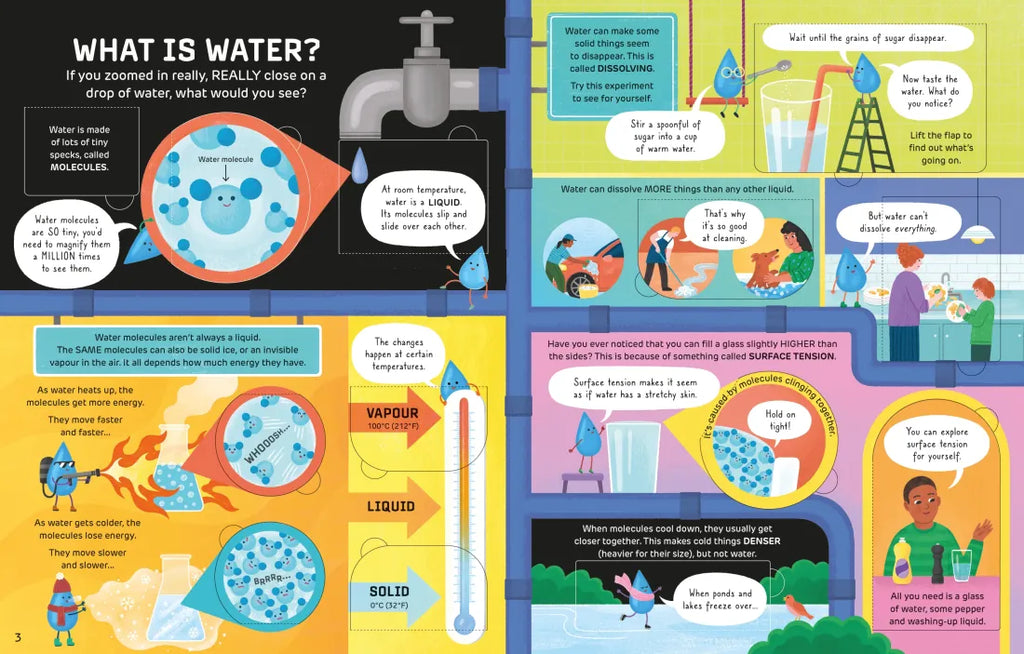 WHAT IS WATER?

If you zoomed in really, REALLY close on a drop of water, what would you see?

Water is made of lots of tiny specks, called MOLECULES.

Water molecule

Water molecules are SO tiny, you'd need to magnify them a MILLION times to see them.

At room temperature, water is a LIQUID. Its molecules slip and slide over each other.

Water molecules aren't always a liquid. The SAME molecules can also be solid ice, or an invisible vapour in the air. It all depends how much energy they have.

As water heats up, the molecules get more energy.

They move faster and faster...

WHOOOSH...

As water gets colder, the molecules lose energy.

They move slower and slower...

BRRRR...

The changes happen at certain temperatures.

VAPOUR
100°C (212°F)

LIQUID

SOLID
0°C (32°F)

3

Water can make some solid things seem to disappear. This is called DISSOLVING.

Try this experiment to see for yourself.

Stir a spoonful of sugar into a cup of warm water.

Wait until the grains of sugar disappear.

Now taste the water. What do you notice?

Lift the flap to find out what's going on.

Water can dissolve MORE things than any other liquid.

That's why it's so good at cleaning.

But water can't dissolve everything.

Have you ever noticed that you can fill a glass slightly HIGHER than the sides? This is because of something called SURFACE TENSION.

Surface tension makes it seem as if water has a stretchy skin.

It's caused by molecules clinging together.

Hold on tight!

You can explore surface tension for yourself.

All you need is a glass of water, some pepper and washing-up liquid.

When molecules cool down, they usually get closer together. This makes cold things DENSER (heavier for their size), but not water.

When ponds and lakes freeze over...