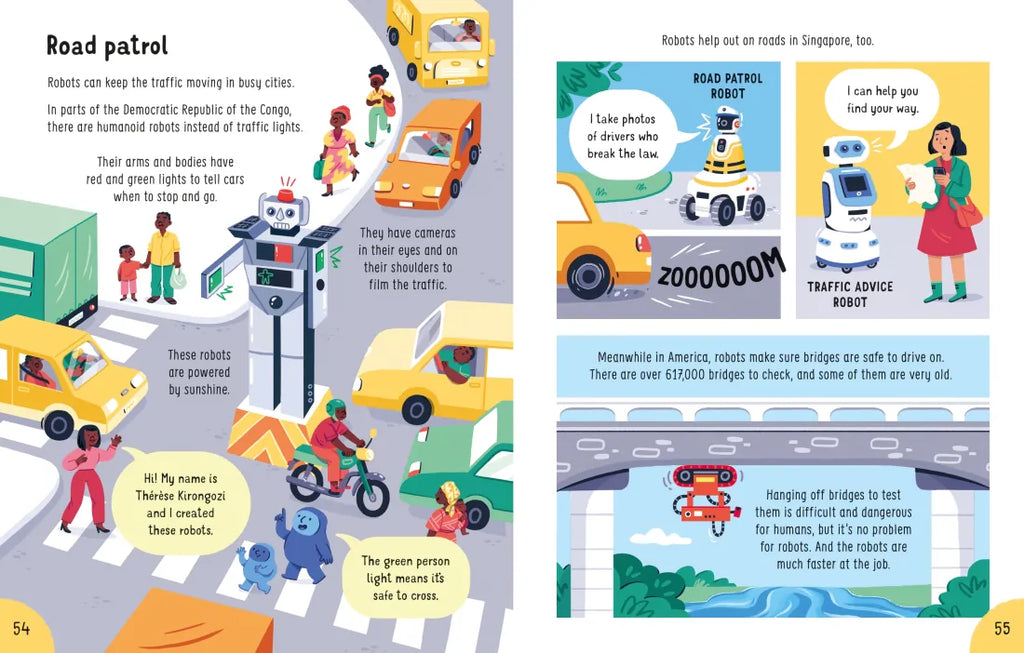 Road patrol

Robots can keep the traffic moving in busy cities.

In parts of the Democratic Republic of the Congo, there are humanoid robots instead of traffic lights.

Their arms and bodies have red and green lights to tell cars when to stop and go.

They have cameras in their eyes and on their shoulders to film the traffic.

These robots are powered by sunshine.

Hi! My name is Thérèse Kirongozi and I created these robots.

The green person light means it's safe to cross.

54

Robots help out on roads in Singapore, too.

ROAD PATROL ROBOT

I take photos of drivers who break the law.

ZOOOOOOM

I can help you find your way.

TRAFFIC ADVICE ROBOT

Meanwhile in America, robots make sure bridges are safe to drive on. There are over 617,000 bridges to check, and some of them are very old.

Hanging off bridges to test them is difficult and dangerous for humans, but it's no problem for robots. And the robots are much faster at the job.

55