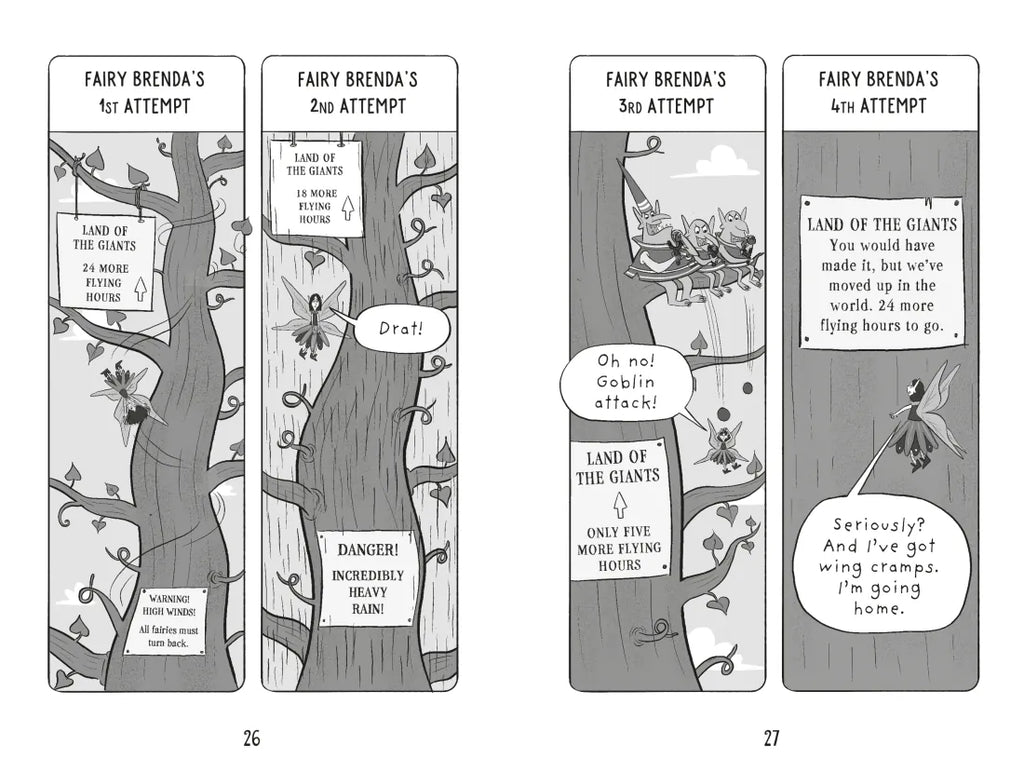 FAIRY BRENDA'S
1ST ATTEMPT

LAND OF THE GIANTS
24 MORE FLYING HOURS

WARNING! HIGH WINDS! All fairies must turn back.

FAIRY BRENDA'S
2ND ATTEMPT

LAND OF THE GIANTS
18 MORE FLYING HOURS

Drat!

DANGER! INCREDIBLY HEAVY RAIN!

26

FAIRY BRENDA'S
3RD ATTEMPT

Oh no! Goblin attack!

LAND OF THE GIANTS
ONLY FIVE MORE FLYING HOURS

FAIRY BRENDA'S
4TH ATTEMPT

LAND OF THE GIANTS
You would have made it, but we've moved up in the world. 24 more flying hours to go.

Seriously? And I've got wing cramps. I'm going home.

27