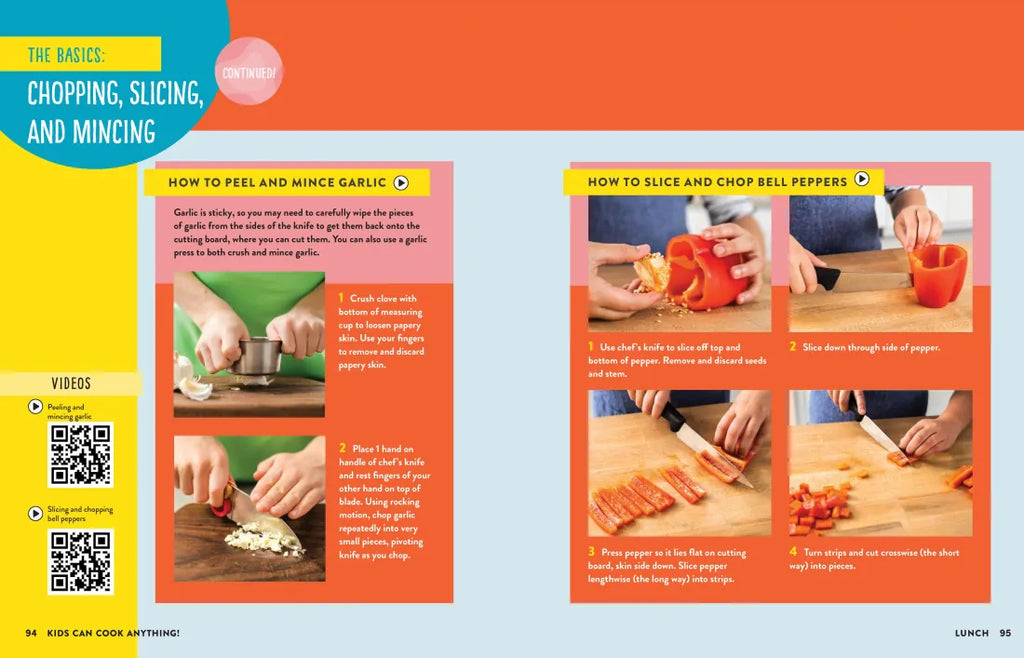 THE BASICS:
CHOPPING, SLICING, AND MINCING

CONTINUED!

VIDEOS

Peeling and mincing garlic

Slicing and chopping bell peppers

HOW TO PEEL AND MINCE GARLIC

Garlic is sticky, so you may need to carefully wipe the pieces of garlic from the sides of the knife to get them back onto the cutting board, where you can cut them. You can also use a garlic press to both crush and mince garlic.

1 Crush clove with bottom of measuring cup to loosen papery skin. Use your fingers to remove and discard papery skin.

2 Place 1 hand on handle of chef's knife and rest fingers of your other hand on top of blade. Using rocking motion, chop garlic repeatedly into very small pieces, pivoting knife as you chop.

HOW TO SLICE AND CHOP BELL PEPPERS

1 Use chef's knife to slice off top and bottom of pepper. Remove and discard seeds and stem.

2 Slice down through side of pepper.

3 Press pepper so it lies flat on cutting board, skin side down. Slice pepper lengthwise (the long way) into strips.

4 Turn strips and cut crosswise (the short way) into pieces.

94 KIDS CAN COOK ANYTHING!

LUNCH 95