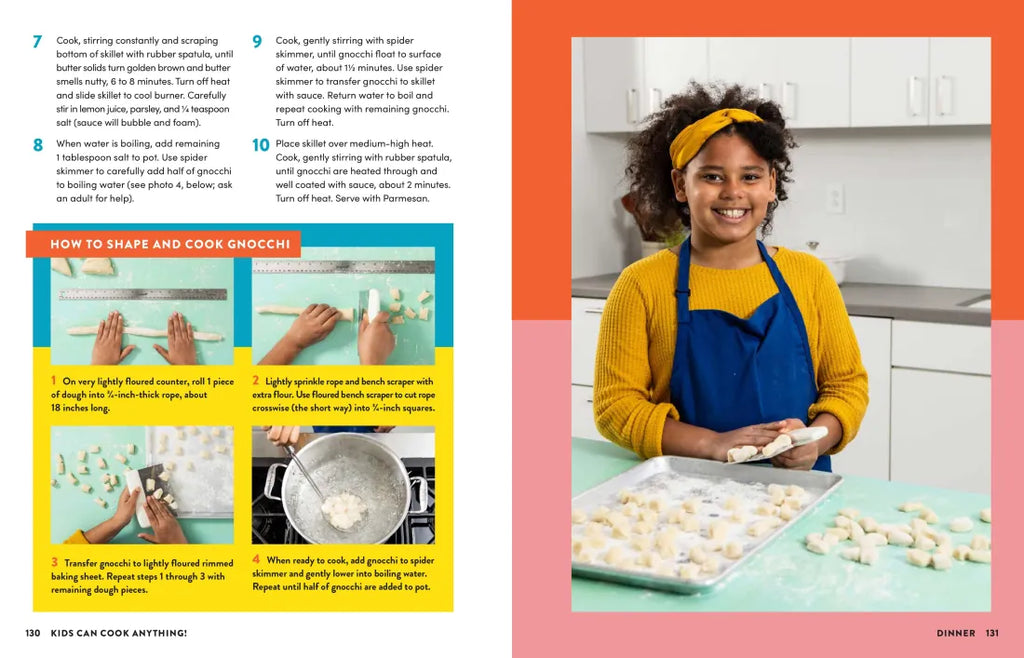 7 Cook, stirring constantly and scraping bottom of skillet with rubber spatula, until butter solids turn golden brown and butter smells nutty, 6 to 8 minutes. Turn off heat and slide skillet to cool burner. Carefully stir in lemon juice, parsley, and ¼ teaspoon salt (sauce will bubble and foam).

8 When water is boiling, add remaining 1 tablespoon salt to pot. Use spider skimmer to carefully add half of gnocchi to boiling water (see photo 4, below; ask an adult for help).

9 Cook, gently stirring with spider skimmer, until gnocchi float to surface of water, about 1½ minutes. Use spider skimmer to transfer gnocchi to skillet with sauce. Return water to boil and repeat cooking with remaining gnocchi. Turn off heat.

10 Place skillet over medium-high heat. Cook, gently stirring with rubber spatula, until gnocchi are heated through and well coated with sauce, about 2 minutes. Turn off heat. Serve with Parmesan.

HOW TO SHAPE AND COOK GNOCCHI

1 On very lightly floured counter, roll 1 piece of dough into ¾-inch-thick rope, about 18 inches long.

2 Lightly sprinkle rope and bench scraper with extra flour. Use floured bench scraper to cut rope crosswise (the short way) into ¾-inch squares.

3 Transfer gnocchi to lightly floured rimmed baking sheet. Repeat steps 1 through 3 with remaining dough pieces.

4 When ready to cook, add gnocchi to spider skimmer and gently lower into boiling water. Repeat until half of gnocchi are added to pot.

130 KIDS CAN COOK ANYTHING!

DINNER 131