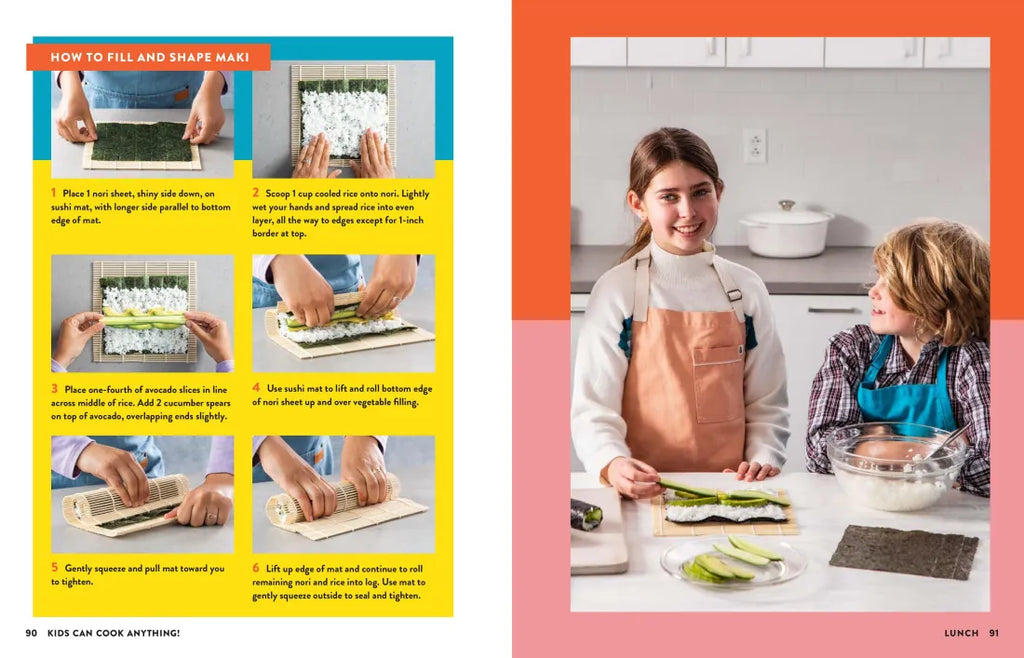 HOW TO FILL AND SHAPE MAKI

1 Place 1 nori sheet, shiny side down, on sushi mat, with longer side parallel to bottom edge of mat.

2 Scoop 1 cup cooled rice onto nori. Lightly wet your hands and spread rice into even layer, all the way to edges except for 1-inch border at top.

3 Place one-fourth of avocado slices in line across middle of rice. Add 2 cucumber spears on top of avocado, overlapping ends slightly.

4 Use sushi mat to lift and roll bottom edge of nori sheet up and over vegetable filling.

5 Gently squeeze and pull mat toward you to tighten.

6 Lift up edge of mat and continue to roll remaining nori and rice into log. Use mat to gently squeeze outside to seal and tighten.

90 KIDS CAN COOK ANYTHING!

LUNCH 91