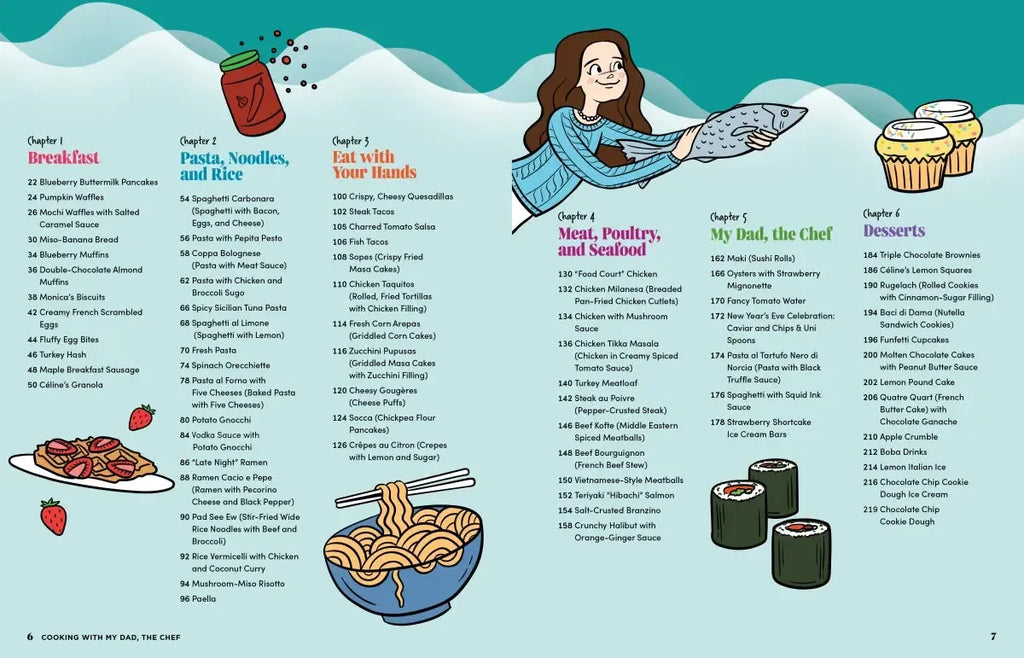 Chapter 1
Breakfast

22 Blueberry Buttermilk Pancakes
24 Pumpkin Waffles
26 Mochi Waffles with Salted Caramel Sauce
30 Miso-Banana Bread
34 Blueberry Muffins
36 Double-Chocolate Almond Muffins
38 Monica's Biscuits
42 Creamy French Scrambled Eggs
44 Fluffy Egg Bites
46 Turkey Hash
48 Maple Breakfast Sausage
50 Céline's Granola

Chapter 2
Pasta, Noodles, and Rice

54 Spaghetti Carbonara (Spaghetti with Bacon, Eggs, and Cheese)
56 Pasta with Pepita Pesto
58 Coppa Bolognese (Pasta with Meat Sauce)
62 Pasta with Chicken and Broccoli Sugo
66 Spicy Sicilian Tuna Pasta
68 Spaghetti al Limone (Spaghetti with Lemon)
70 Fresh Pasta
74 Spinach Orecchiette
78 Pasta al Forno with Five Cheeses (Baked Pasta with Five Cheeses)
80 Potato Gnocchi
84 Vodka Sauce with Potato Gnocchi
86 "Late Night" Ramen
88 Ramen Cacio e Pepe (Ramen with Pecorino Cheese and Black Pepper)
90 Pad See Ew (Stir-Fried Wide Rice Noodles with Beef and Broccoli)
92 Rice Vermicelli with Chicken and Coconut Curry
94 Mushroom-Miso Risotto
96 Paella

Chapter 3
Eat with Your Hands

100 Crispy, Cheesy Quesadillas
102 Steak Tacos
105 Charred Tomato Salsa
106 Fish Tacos
108 Sopes (Crispy Fried Masa Cakes)
110 Chicken Taquitos (Rolled, Fried Tortillas with Chicken Filling)
114 Fresh Corn Arepas (Griddled Corn Cakes)
116 Zucchini Pupusas (Griddled Masa Cakes with Zucchini Filling)
120 Cheesy Gougères (Cheese Puffs)
124 Socca (Chickpea Flour Pancakes)
126 Crêpes au Citron (Crepes with Lemon and Sugar)

Chapter 4
Meat, Poultry, and Seafood

130 "Food Court" Chicken
132 Chicken Milanesa (Breaded Pan-Fried Chicken Cutlets)
134 Chicken with Mushroom Sauce
136 Chicken Tikka Masala (Chicken in Creamy Spiced Tomato Sauce)
140 Turkey Meatloaf
142 Steak au Poivre (Pepper-Crusted Steak)
146 Beef Kofte (Middle Eastern Spiced Meatballs)
148 Beef Bourguignon (French Beef Stew)
150 Vietnamese-Style Meatballs
152 Teriyaki "Hibachi" Salmon
154 Salt-Crusted Branzino
158 Crunchy Halibut with Orange-Ginger Sauce

Chapter 5
My Dad, the Chef

162 Maki (Sushi Rolls)
166 Oysters with Strawberry Mignonette
170 Fancy Tomato Water
172 New Year's Eve Celebration: Caviar and Chips & Uni Spoons
174 Pasta al Tartufo Nero di Norcia (Pasta with Black Truffle Sauce)
176 Spaghetti with Squid Ink Sauce
178 Strawberry Shortcake Ice Cream Bars

Chapter 6
Desserts

184 Triple Chocolate Brownies
186 Céline's Lemon Squares
190 Rugelach (Rolled Cookies with Cinnamon-Sugar Filling)
194 Baci di Dama (Nutella Sandwich Cookies)
196 Funfetti Cupcakes
200 Molten Chocolate Cakes with Peanut Butter Sauce
202 Lemon Pound Cake
206 Quatre Quart (French Butter Cake) with Chocolate Ganache
210 Apple Crumble
212 Boba Drinks
214 Lemon Italian Ice
216 Chocolate Chip Cookie Dough Ice Cream
219 Chocolate Chip Cookie Dough

6 COOKING WITH MY DAD, THE CHEF

7