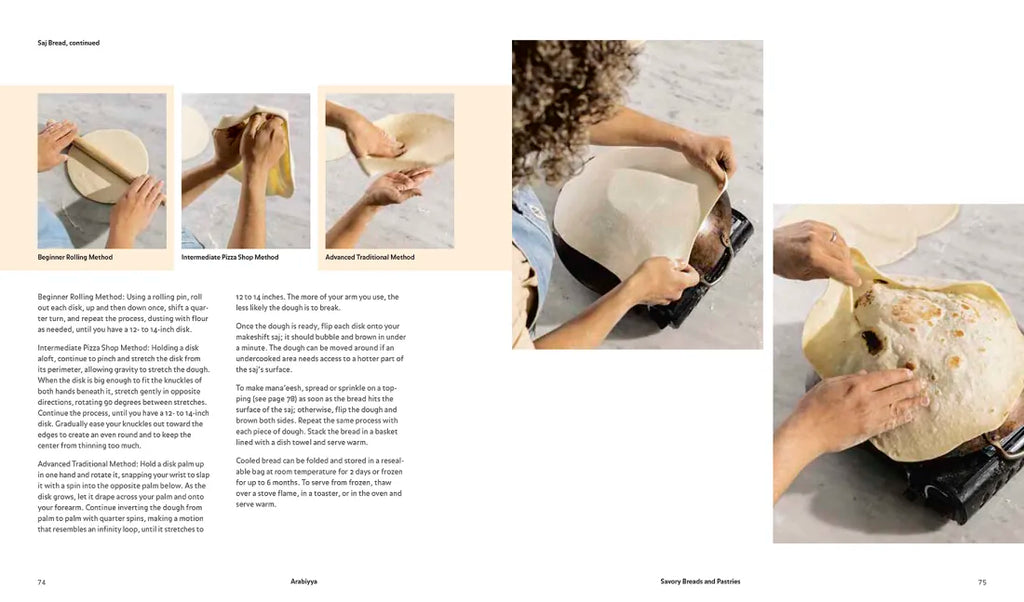 Saj Bread, continued

Beginner Rolling Method

Intermediate Pizza Shop Method

Advanced Traditional Method

Beginner Rolling Method: Using a rolling pin, roll out each disk, up and then down once, shift a quarter turn, and repeat the process, dusting with flour as needed, until you have a 12- to 14-inch disk.

Intermediate Pizza Shop Method: Holding a disk aloft, continue to pinch and stretch the disk from its perimeter, allowing gravity to stretch the dough. When the disk is big enough to fit the knuckles of both hands beneath it, stretch gently in opposite directions, rotating 90 degrees between stretches. Continue the process, until you have a 12- to 14-inch disk. Gradually ease your knuckles out toward the edges to create an even round and to keep the center from thinning too much.

Advanced Traditional Method: Hold a disk palm up in one hand and rotate it, snapping your wrist to slap it with a spin into the opposite palm below. As the disk grows, let it drape across your palm and onto your forearm. Continue inverting the dough from palm to palm with quarter spins, making a motion that resembles an infinity loop, until it stretches to 12 to 14 inches. The more of your arm you use, the less likely the dough is to break.

Once the dough is ready, flip each disk onto your makeshift saj; it should bubble and brown in under a minute. The dough can be moved around if an undercooked area needs access to a hotter part of the saj's surface.

To make mana'eesh, spread or sprinkle on a topping (see page 78) as soon as the bread hits the surface of the saj; otherwise, flip the dough and brown both sides. Repeat the same process with each piece of dough. Stack the bread in a basket lined with a dish towel and serve warm.

Cooled bread can be folded and stored in a resealable bag at room temperature for 2 days or frozen for up to 6 months. To serve from frozen, thaw over a stove flame, in a toaster, or in the oven and serve warm.

74 Arabiyya

Savory Breads and Pastries 75