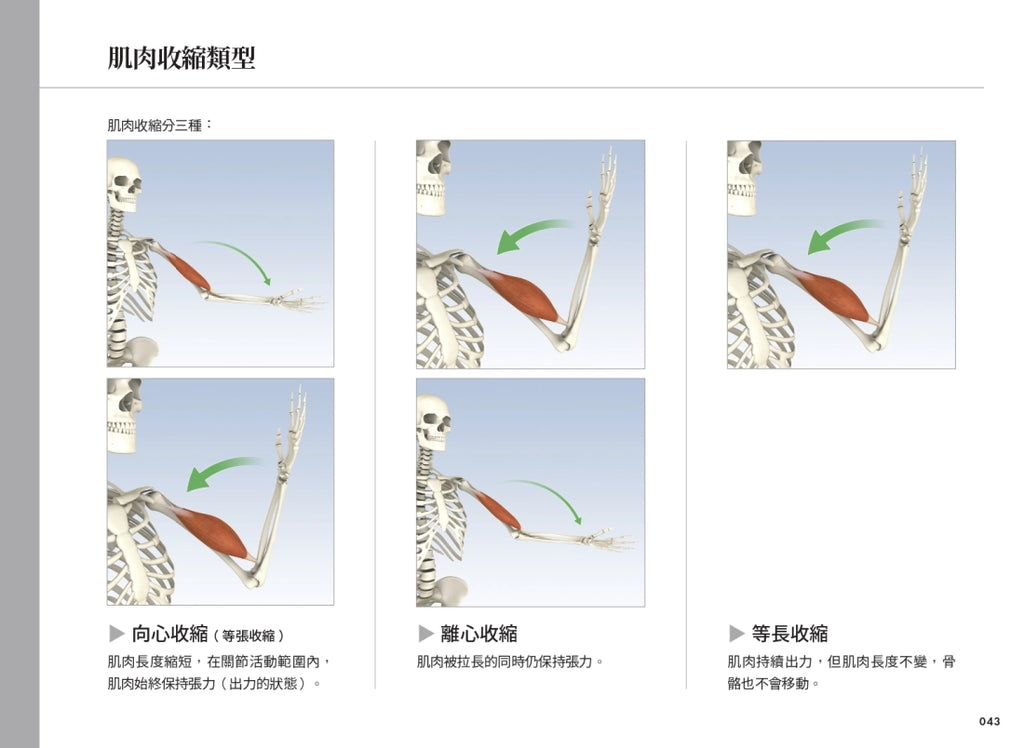 肌肉收縮類型

肌肉收縮分三種：

▶ 向心收縮（等張收縮）

肌肉長度縮短，在關節活動範圍內，肌肉始終保持張力（出力的狀態）。

▶ 離心收縮

肌肉被拉長的同時仍保持張力。

▶ 等長收縮

肌肉持續出力，但肌肉長度不變，骨骼也不會移動。

043