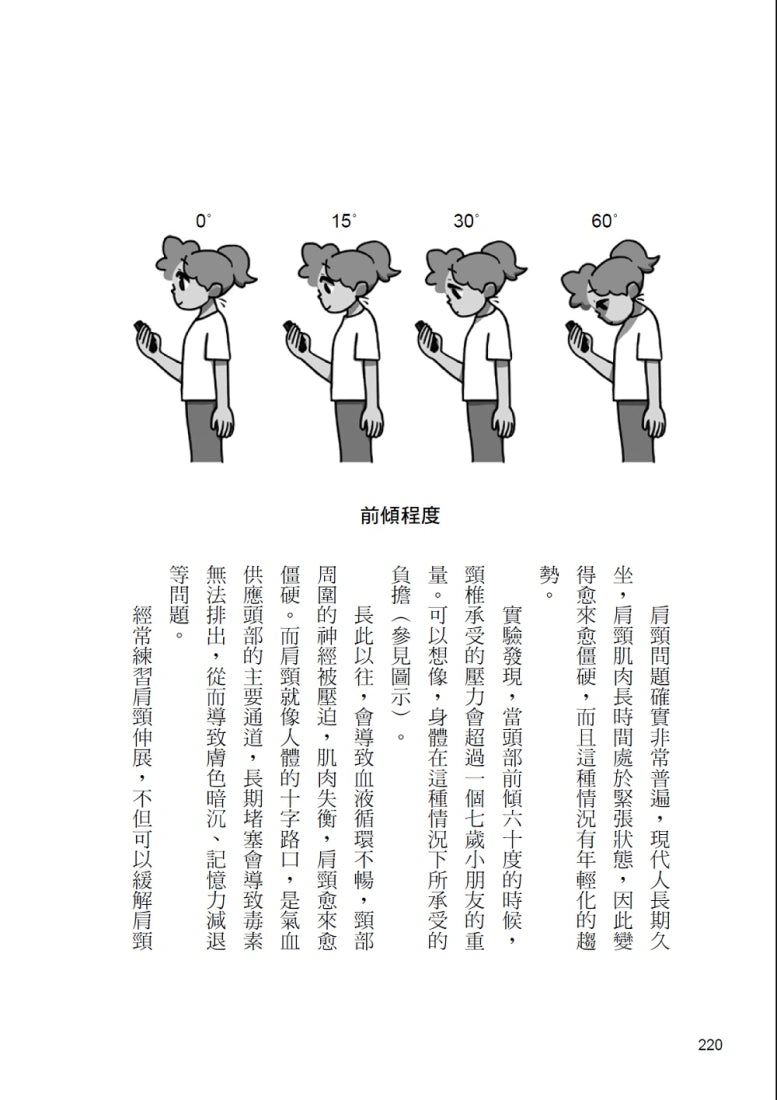 0°
15°
30°
60°

前傾程度

肩頸問題確實非常普遍，現代人長期久坐，肩頸肌肉長時間處於緊張狀態，因此變得愈來愈僵硬，而且這種情況有年輕化的趨勢。

實驗發現，當頭部前傾六十度的時候，頸椎承受的壓力會超過一個七歲小朋友的重量。可以想像，身體在這種情況下所承受的負擔（參見圖示）。

長此以往，會導致血液循環不暢，頸部周圍的神經被壓迫，肌肉失衡，肩頸愈來愈僵硬。而肩頸就像人體的十字路口，是氣血供應頭部的主要通道，長期堵塞會導致毒素無法排出，從而導致膚色暗沉、記憶力減退等問題。

經常練習肩頸伸展，不但可以緩解肩頸

220