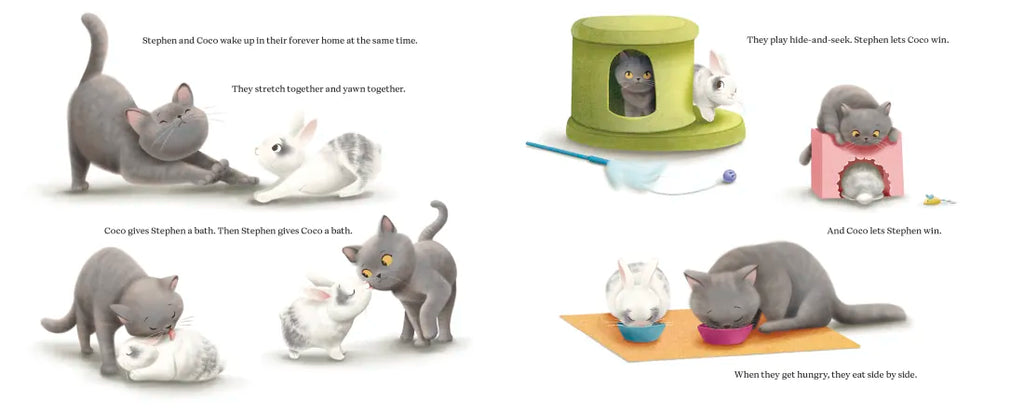 Stephen and Coco wake up in their forever home at the same time.

They stretch together and yawn together.

Coco gives Stephen a bath. Then Stephen gives Coco a bath.

They play hide-and-seek. Stephen lets Coco win.

And Coco lets Stephen win.

When they get hungry, they eat side by side.