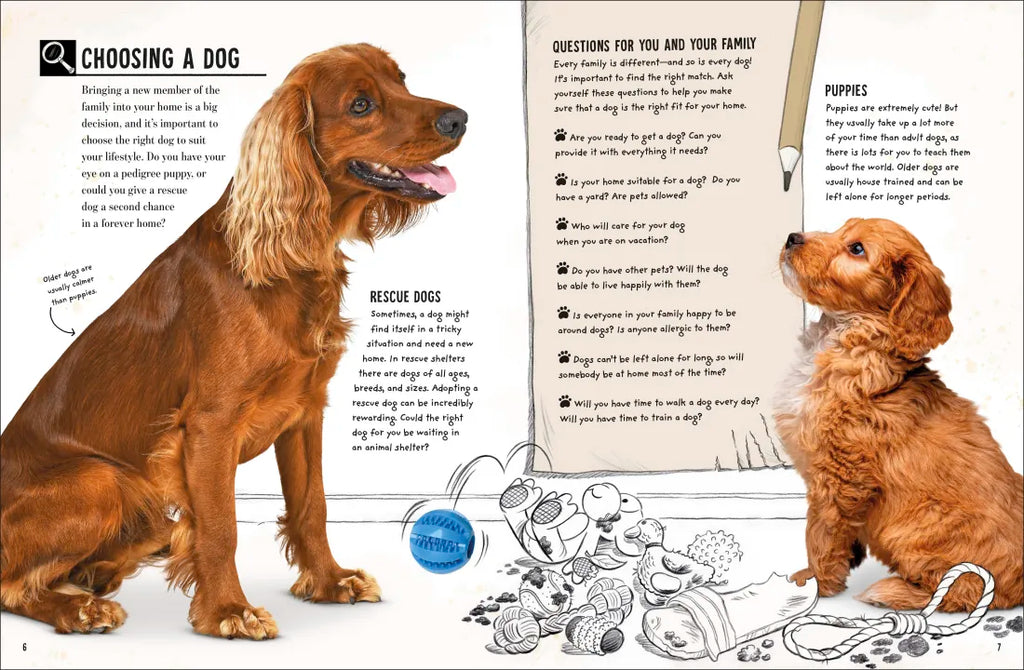 CHOOSING A DOG

Bringing a new member of the family into your home is a big decision, and it's important to choose the right dog to suit your lifestyle. Do you have your eye on a pedigree puppy, or could you give a rescue dog a second chance in a forever home?

Older dogs are usually calmer than puppies.

RESCUE DOGS
Sometimes, a dog might find itself in a tricky situation and need a new home. In rescue shelters there are dogs of all ages, breeds, and sizes. Adopting a rescue dog can be incredibly rewarding. Could the right dog for you be waiting in an animal shelter?

QUESTIONS FOR YOU AND YOUR FAMILY
Every family is different—and so is every dog! It's important to find the right match. Ask yourself these questions to help you make sure that a dog is the right fit for your home.

Are you ready to get a dog? Can you provide it with everything it needs?

Is your home suitable for a dog? Do you have a yard? Are pets allowed?

Who will care for your dog when you are on vacation?

Do you have other pets? Will the dog be able to live happily with them?

Is everyone in your family happy to be around dogs? Is anyone allergic to them?

Dogs can't be left alone for long, so will somebody be at home most of the time?

Will you have time to walk a dog every day? Will you have time to train a dog?

PUPPIES
Puppies are extremely cute! But they usually take up a lot more of your time than adult dogs, as there is lots for you to teach them about the world. Older dogs are usually house trained and can be left alone for longer periods.

6

7