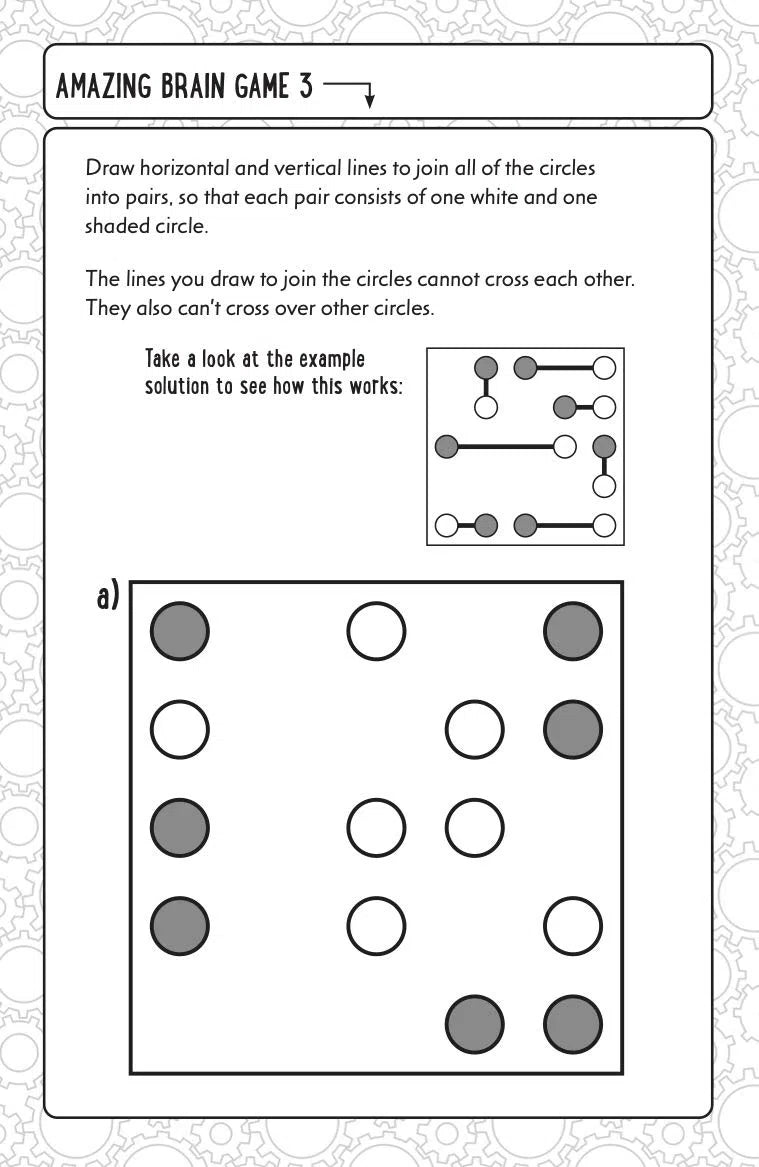 AMAZING BRAIN GAME 3

Draw horizontal and vertical lines to join all of the circles into pairs, so that each pair consists of one white and one shaded circle.

The lines you draw to join the circles cannot cross each other. They also can't cross over other circles.

Take a look at the example solution to see how this works:

a)