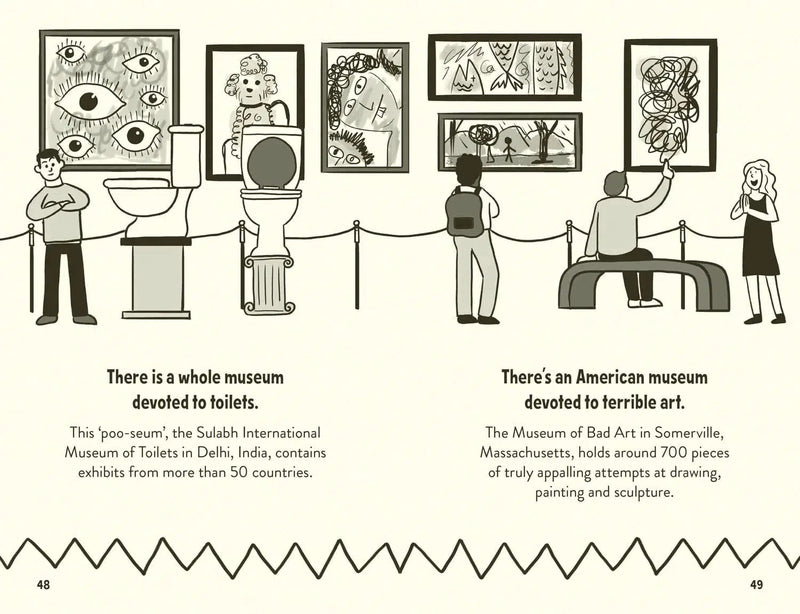 There is a whole museum devoted to toilets.

This 'poo-seum', the Sulabh International Museum of Toilets in Delhi, India, contains exhibits from more than 50 countries.

There's an American museum devoted to terrible art.

The Museum of Bad Art in Somerville, Massachusetts, holds around 700 pieces of truly appalling attempts at drawing, painting and sculpture.

48

49