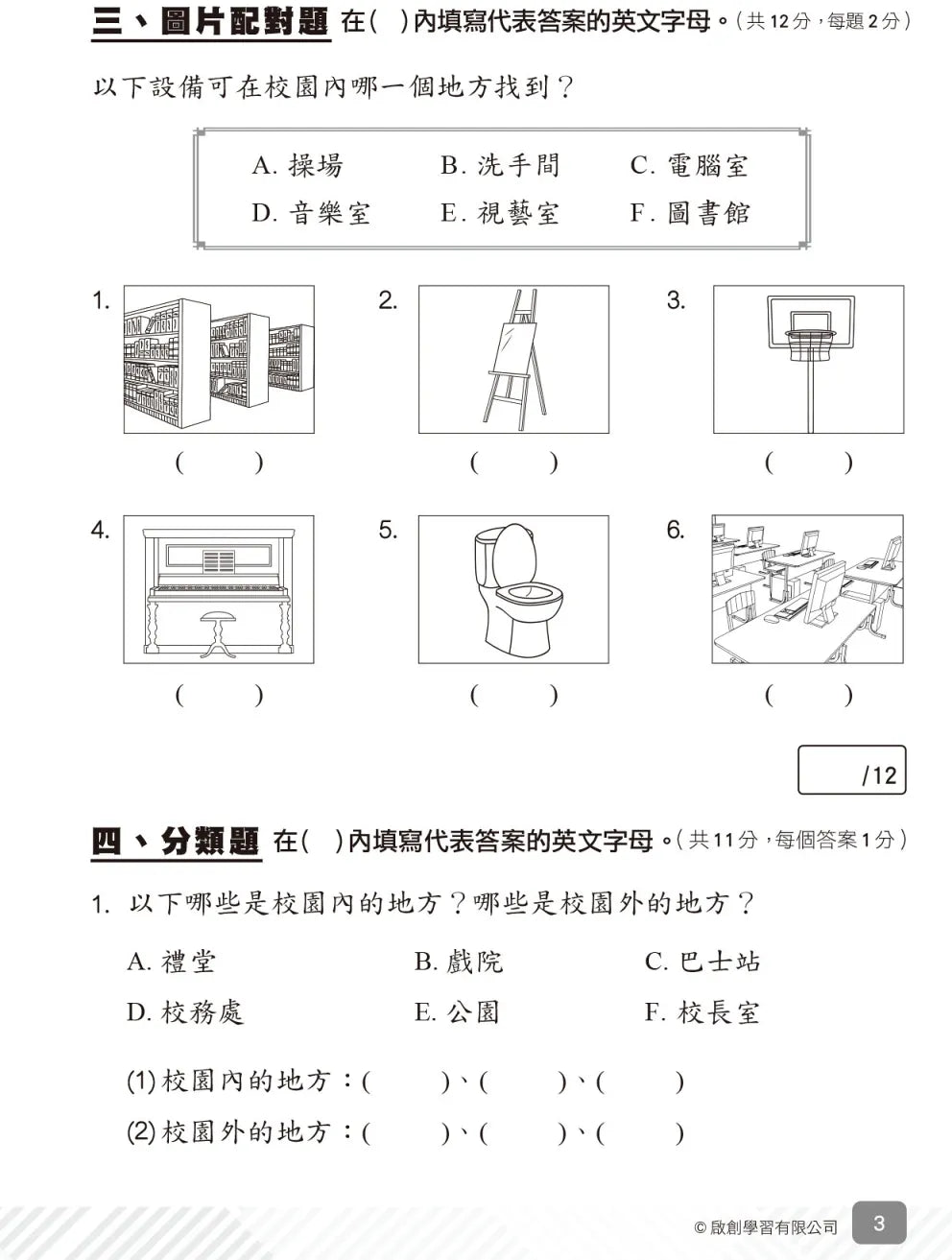 三、圖片配對題 在( )內填寫代表答案的英文字母。(共12分,每題2分)

以下設備可在校園內哪一個地方找到?

A. 操場　B. 洗手間　C. 電腦室
D. 音樂室　E. 視藝室　F. 圖書館

1. ( )　2. ( )　3. ( )

4. ( )　5. ( )　6. ( )

/12

四、分類題 在( )內填寫代表答案的英文字母。(共11分,每個答案1分)

1. 以下哪些是校園內的地方?哪些是校園外的地方?

A. 禮堂　B. 戲院　C. 巴士站
D. 校務處　E. 公園　F. 校長室

(1) 校園內的地方:( )、( )、( )
(2) 校園外的地方:( )、( )、( )

© 啟創學習有限公司　3