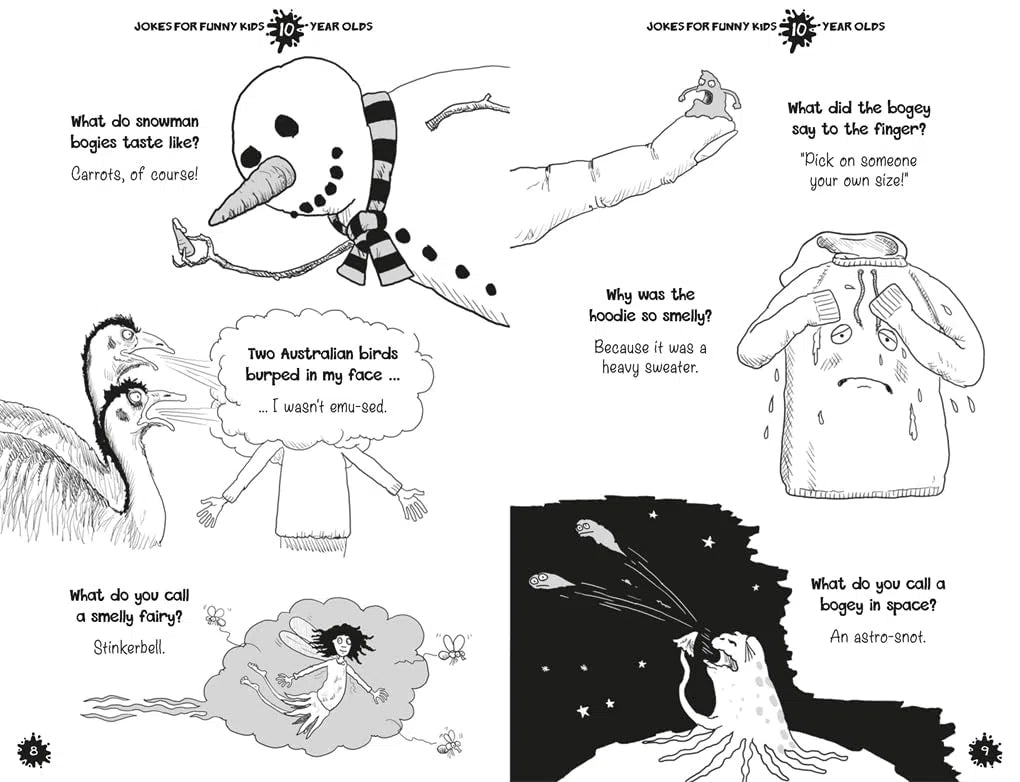 JOKES FOR FUNNY KIDS 10 YEAR OLDS

What do snowman bogies taste like?

Carrots, of course!

Two Australian birds burped in my face ...

... I wasn't emu-sed.

What do you call a smelly fairy?

Stinkerbell.

8

JOKES FOR FUNNY KIDS 10 YEAR OLDS

What did the bogey say to the finger?

"Pick on someone your own size!"

Why was the hoodie so smelly?

Because it was a heavy sweater.

What do you call a bogey in space?

An astro-snot.

9