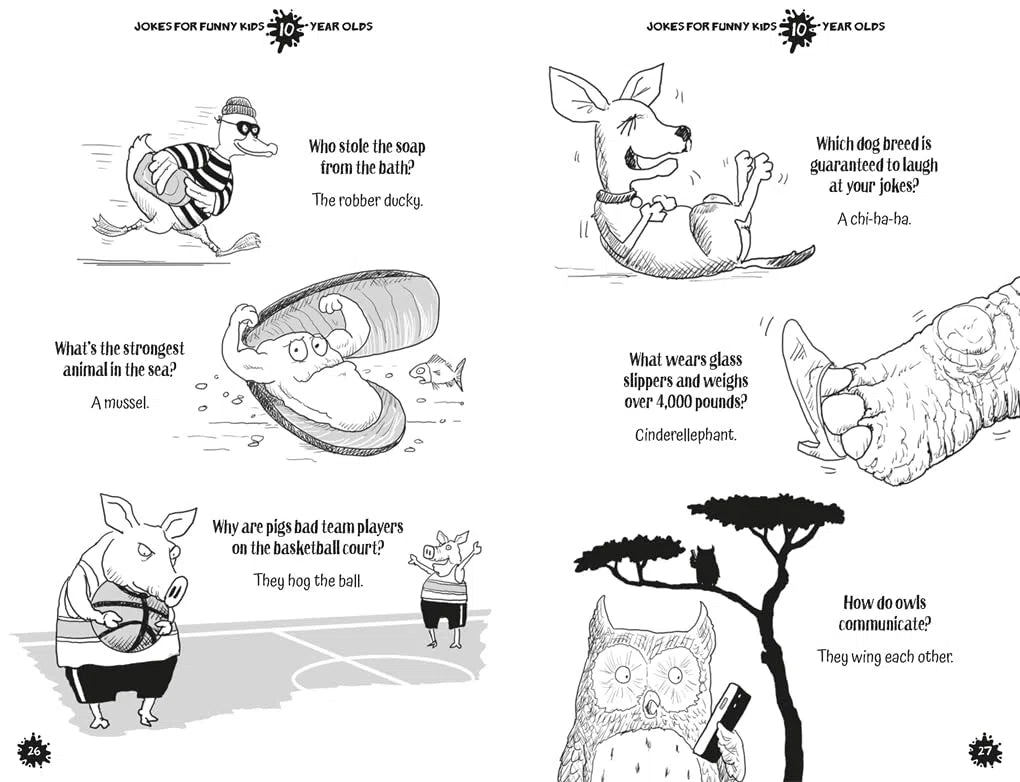 JOKES FOR FUNNY KIDS 10 YEAR OLDS

Who stole the soap from the bath?

The robber ducky.

What's the strongest animal in the sea?

A mussel.

Why are pigs bad team players on the basketball court?

They hog the ball.

26

JOKES FOR FUNNY KIDS 10 YEAR OLDS

Which dog breed is guaranteed to laugh at your jokes?

A chi-ha-ha.

What wears glass slippers and weighs over 4,000 pounds?

Cinderellephant.

How do owls communicate?

They wing each other.

27