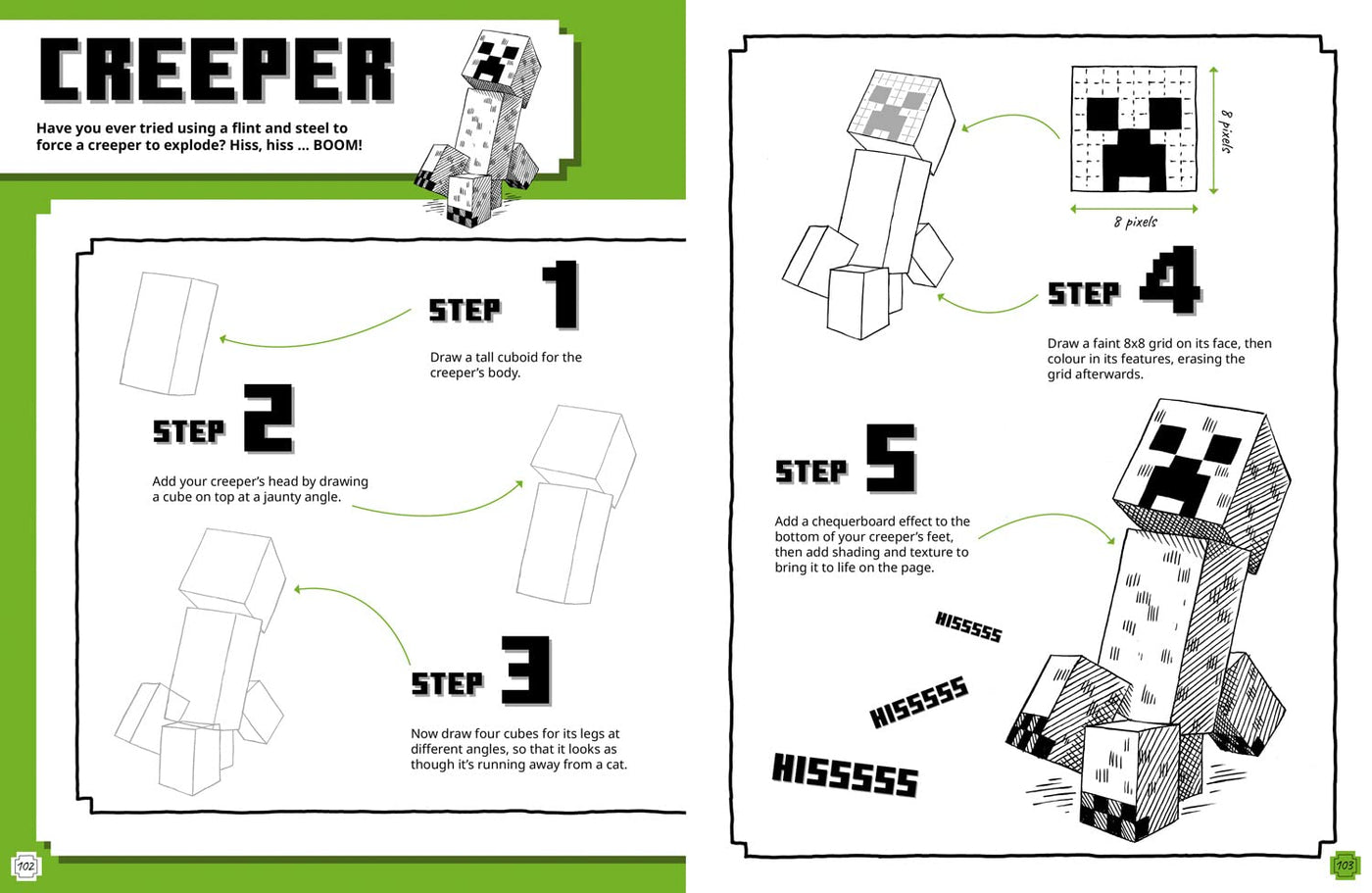 CREEPER

Have you ever tried using a flint and steel to force a creeper to explode? Hiss, hiss ... BOOM!

STEP 1

Draw a tall cuboid for the creeper's body.

STEP 2

Add your creeper's head by drawing a cube on top at a jaunty angle.

STEP 3

Now draw four cubes for its legs at different angles, so that it looks as though it's running away from a cat.

102

8 pixels

8 pixels

STEP 4

Draw a faint 8x8 grid on its face, then colour in its features, erasing the grid afterwards.

STEP 5

Add a chequerboard effect to the bottom of your creeper's feet, then add shading and texture to bring it to life on the page.

HISSSSS

HISSSSS

HISSSSS

103