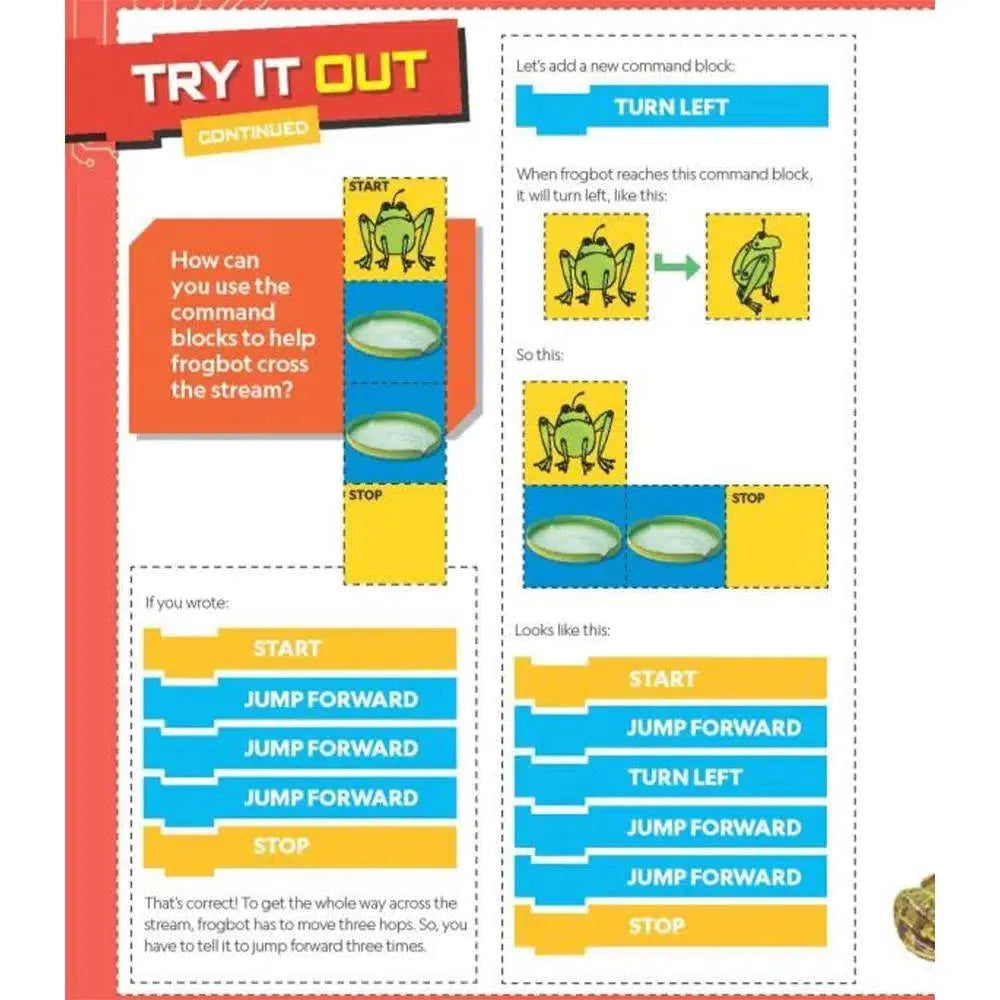 TRY IT OUT

CONTINUED

How can you use the command blocks to help frogbot cross the stream?

START

STOP

If you wrote:

START

JUMP FORWARD

JUMP FORWARD

JUMP FORWARD

STOP

That's correct! To get the whole way across the stream, frogbot has to move three hops. So, you have to tell it to jump forward three times.

Let's add a new command block:

TURN LEFT

When frogbot reaches this command block, it will turn left, like this:

So this:

STOP

Looks like this:

START

JUMP FORWARD

TURN LEFT

JUMP FORWARD

JUMP FORWARD

STOP