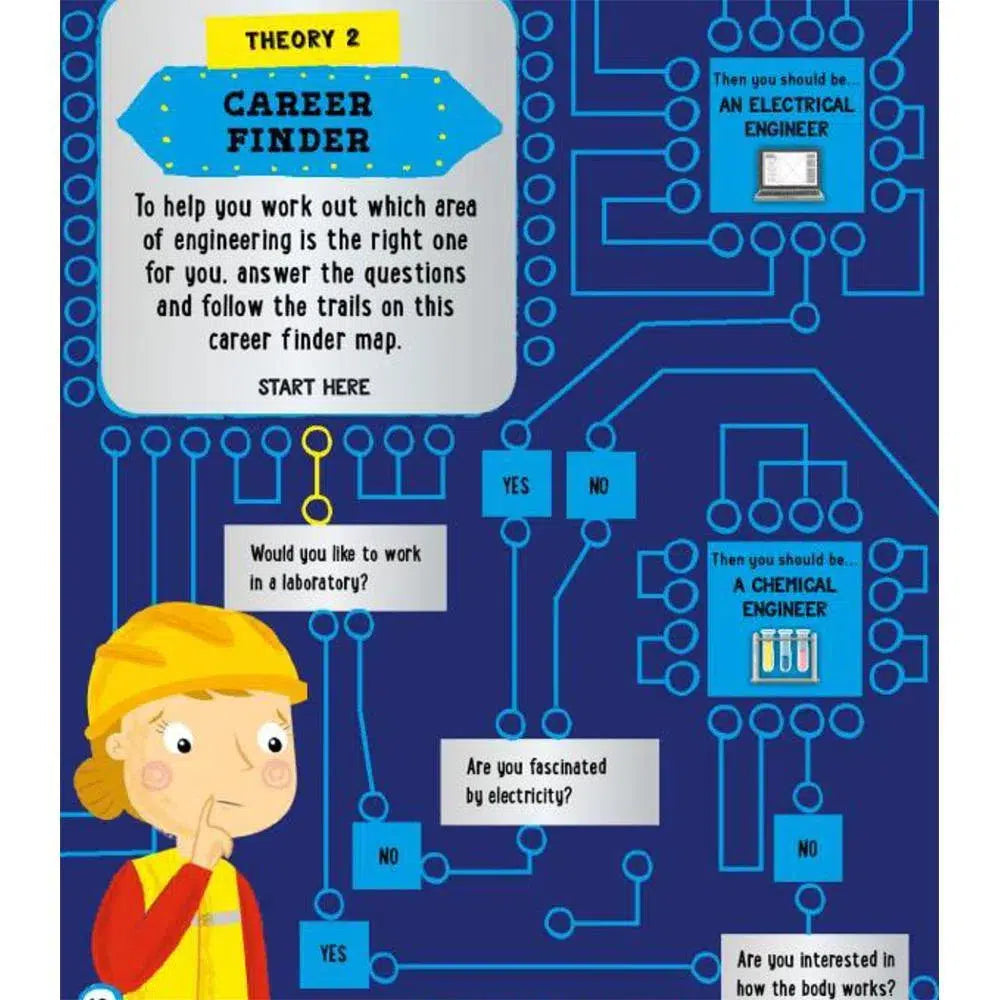 THEORY 2

CAREER FINDER

To help you work out which area of engineering is the right one for you, answer the questions and follow the trails on this career finder map.

START HERE

Then you should be...
AN ELECTRICAL ENGINEER

YES

NO

Would you like to work in a laboratory?

Then you should be...
A CHEMICAL ENGINEER

Are you fascinated by electricity?

NO

NO

YES

Are you interested in how the body works?