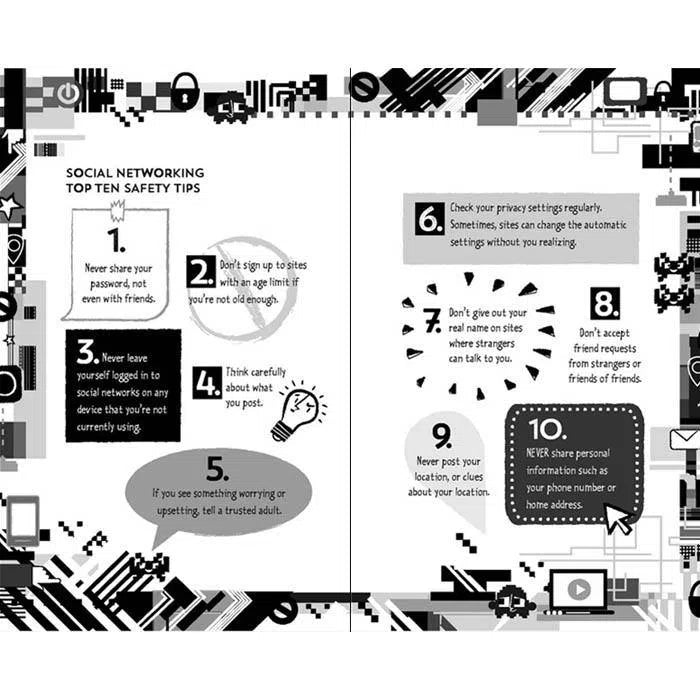 SOCIAL NETWORKING
TOP TEN SAFETY TIPS

1.
Never share your password, not even with friends.

2. Don't sign up to sites with an age limit if you're not old enough.

3. Never leave yourself logged in to social networks on any device that you're not currently using.

4. Think carefully about what you post.

5.
If you see something worrying or upsetting, tell a trusted adult.

6. Check your privacy settings regularly. Sometimes, sites can change the automatic settings without you realizing.

7. Don't give out your real name on sites where strangers can talk to you.

8.
Don't accept friend requests from strangers or friends of friends.

9.
Never post your location, or clues about your location.

10.
NEVER share personal information such as your phone number or home address.