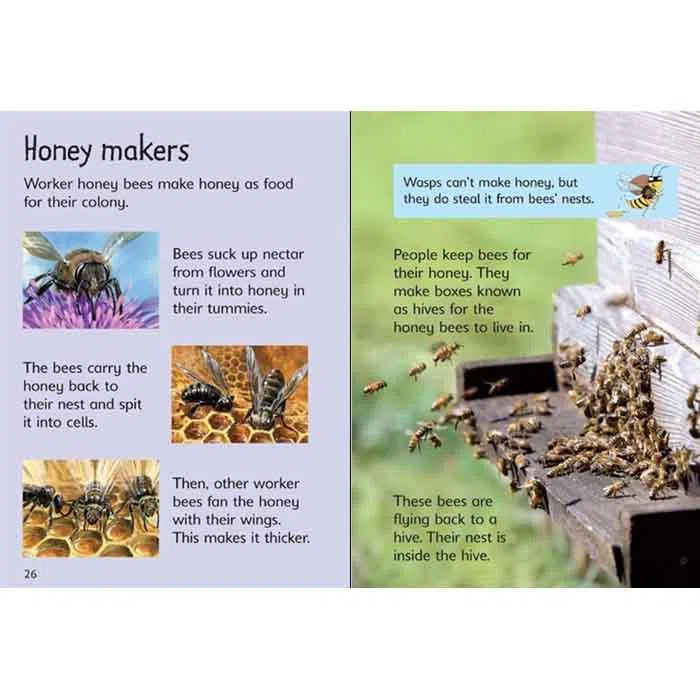 Honey makers

Worker honey bees make honey as food for their colony.

Bees suck up nectar from flowers and turn it into honey in their tummies.

The bees carry the honey back to their nest and spit it into cells.

Then, other worker bees fan the honey with their wings. This makes it thicker.

26

Wasps can't make honey, but they do steal it from bees' nests.

People keep bees for their honey. They make boxes known as hives for the honey bees to live in.

These bees are flying back to a hive. Their nest is inside the hive.